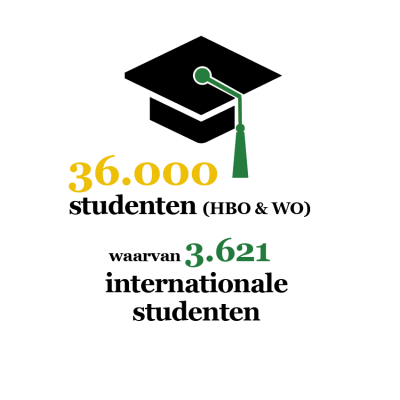 36.000
studenten (HBO & WO)

waarvan 3.621
internationale
studenten