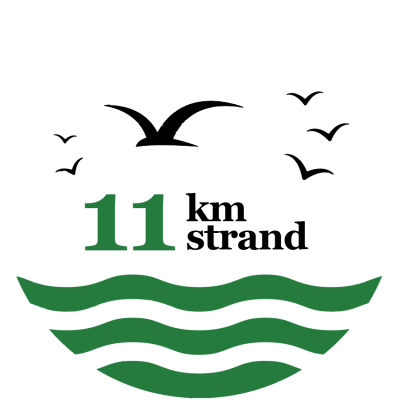 11 km strand