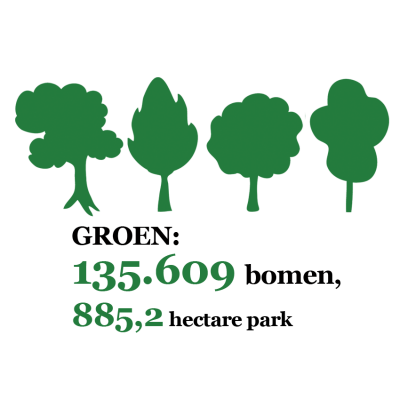 GROEN:
135.609 bomen,
885,2 hectare park