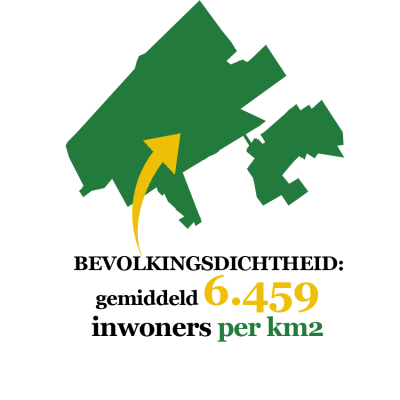 BEVOLKINGSDICHTHEID:
gemiddeld 6.459
inwoners per km2