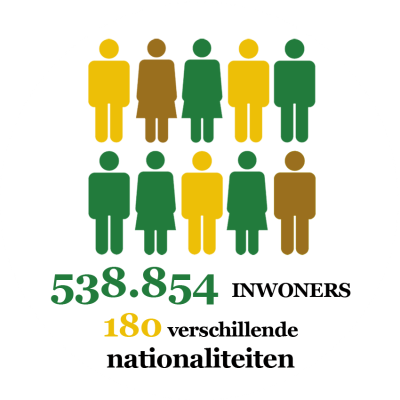 538.854 INWONERS
180 verschillende nationaliteiten